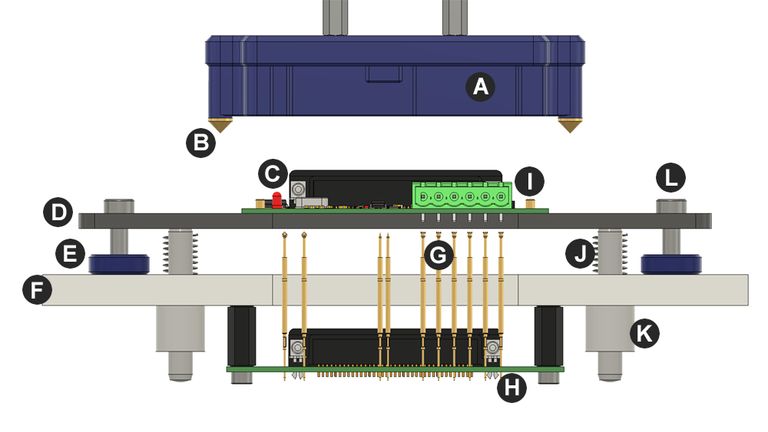 A
B
C
I
L
D
E
G
J
F
K
H